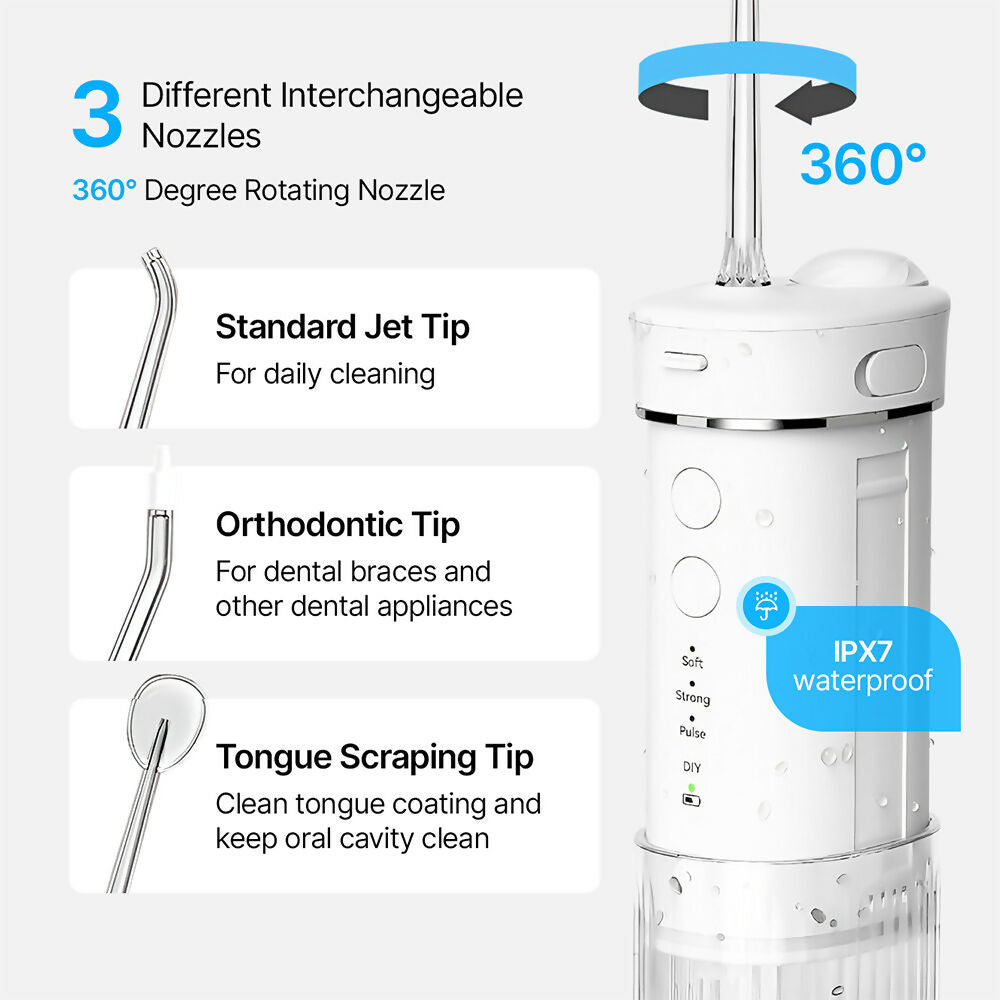 3 Different Interchangeable Nozzles

360° Degree Rotating Nozzle

360°

Standard Jet Tip
For daily cleaning

Orthodontic Tip
For dental braces and other dental appliances

Tongue Scraping Tip
Clean tongue coating and keep oral cavity clean

Soft
Strong
Pulse
DIY

IPX7
waterproof