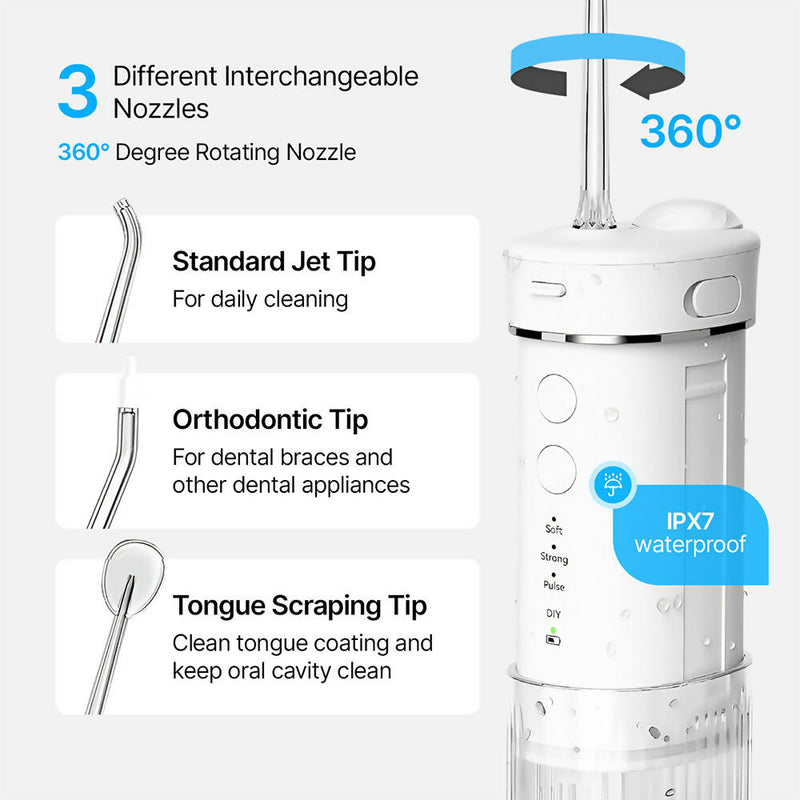 3 Different Interchangeable Nozzles

360° Degree Rotating Nozzle

360°

Standard Jet Tip
For daily cleaning

Orthodontic Tip
For dental braces and other dental appliances

Tongue Scraping Tip
Clean tongue coating and keep oral cavity clean

Soft
Strong
Pulse
DIY

IPX7
waterproof